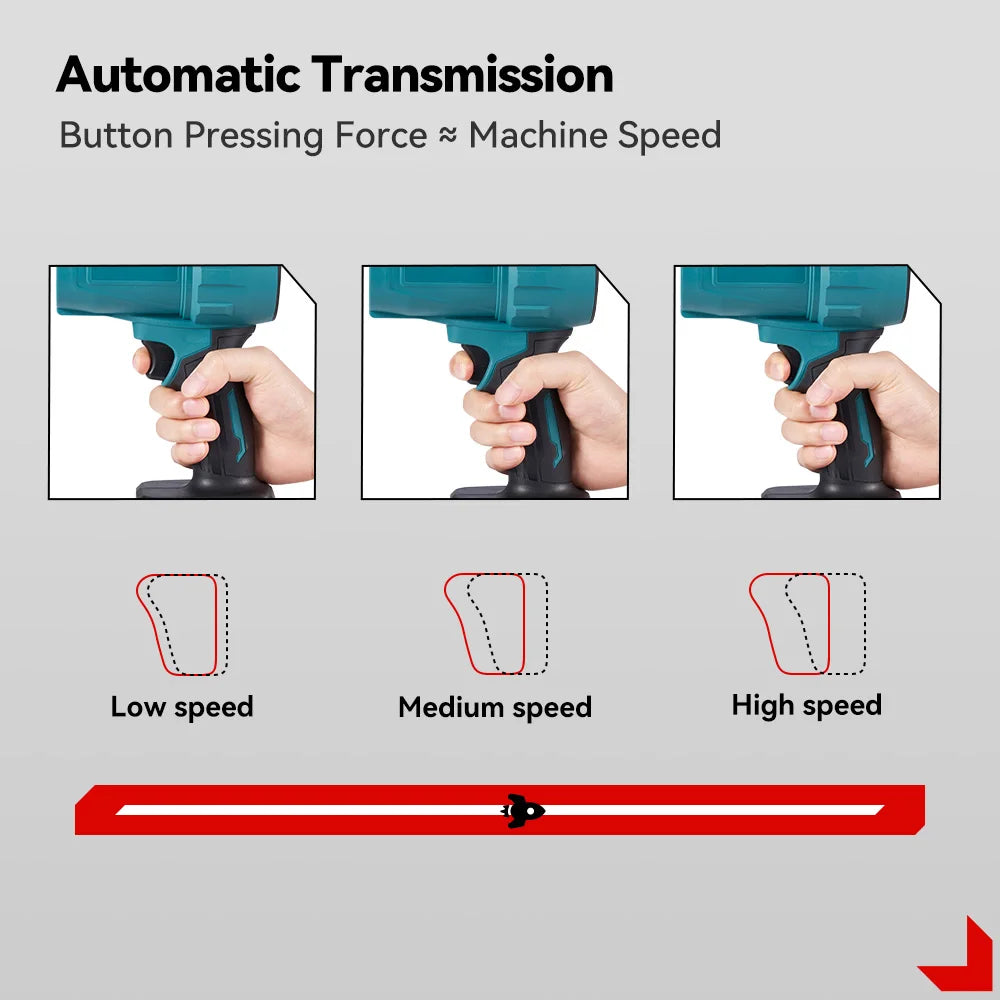 Automatic Transmission

Button Pressing Force ≈ Machine Speed

Low speed

Medium speed

High speed