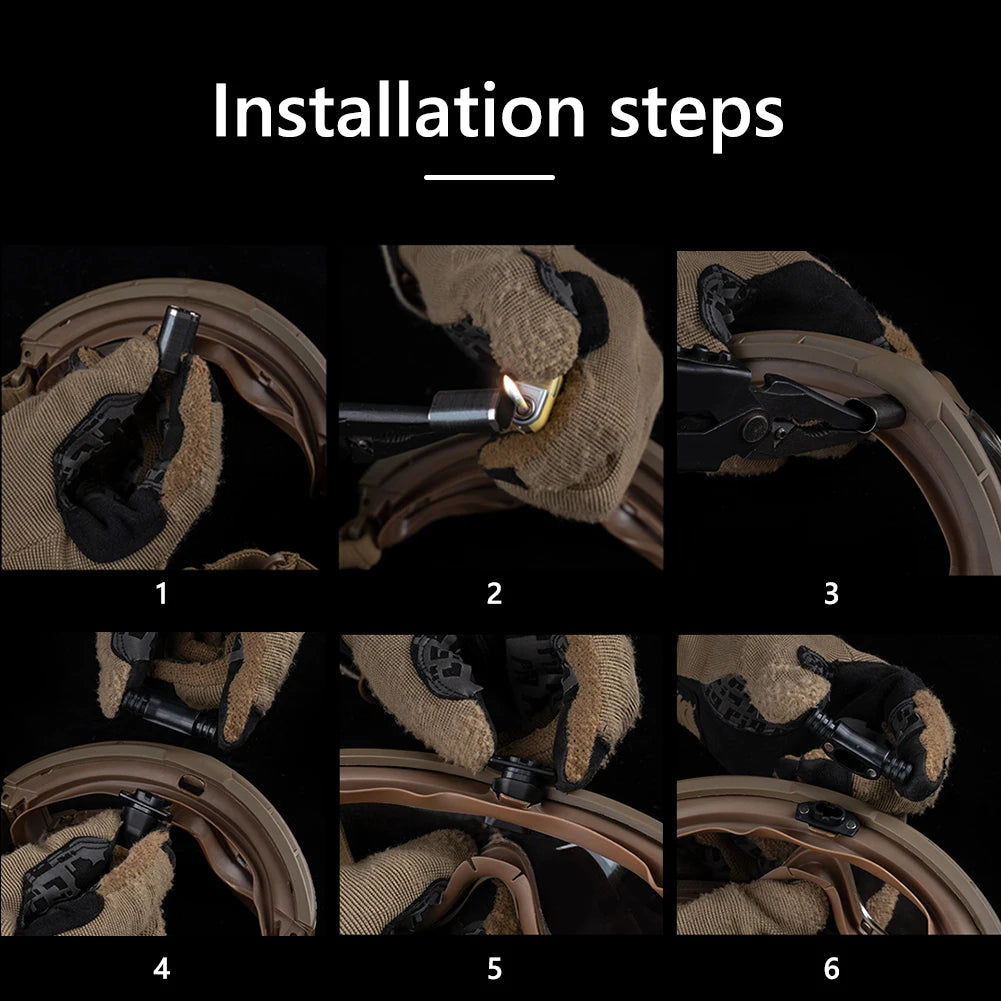 Installation steps

1

2

3

4

5

6