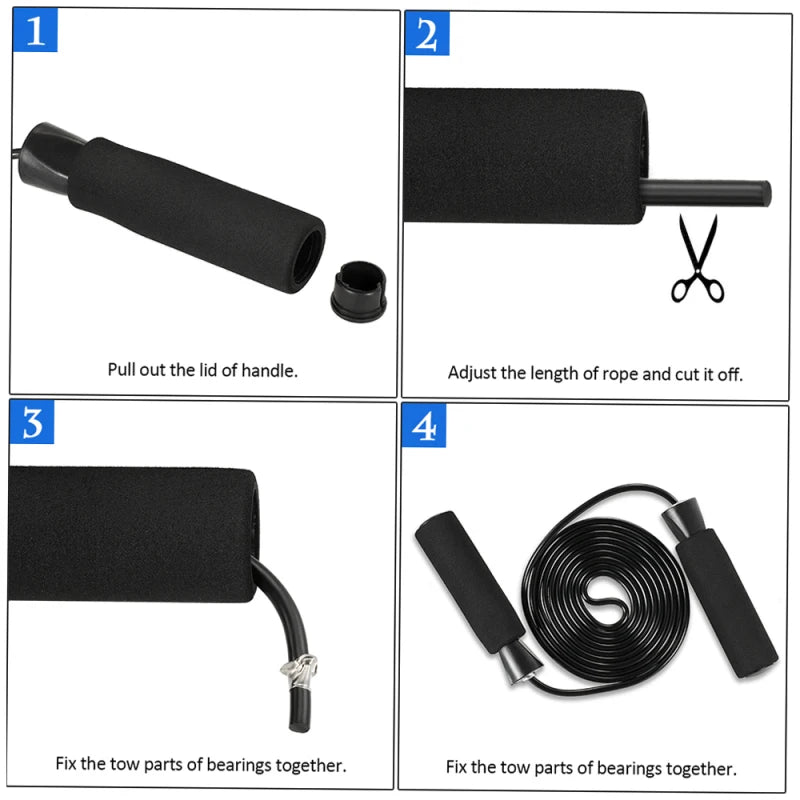 1

Pull out the lid of handle.

2

Adjust the length of rope and cut it off.

3

Fix the tow parts of bearings together.

4

Fix the tow parts of bearings together.