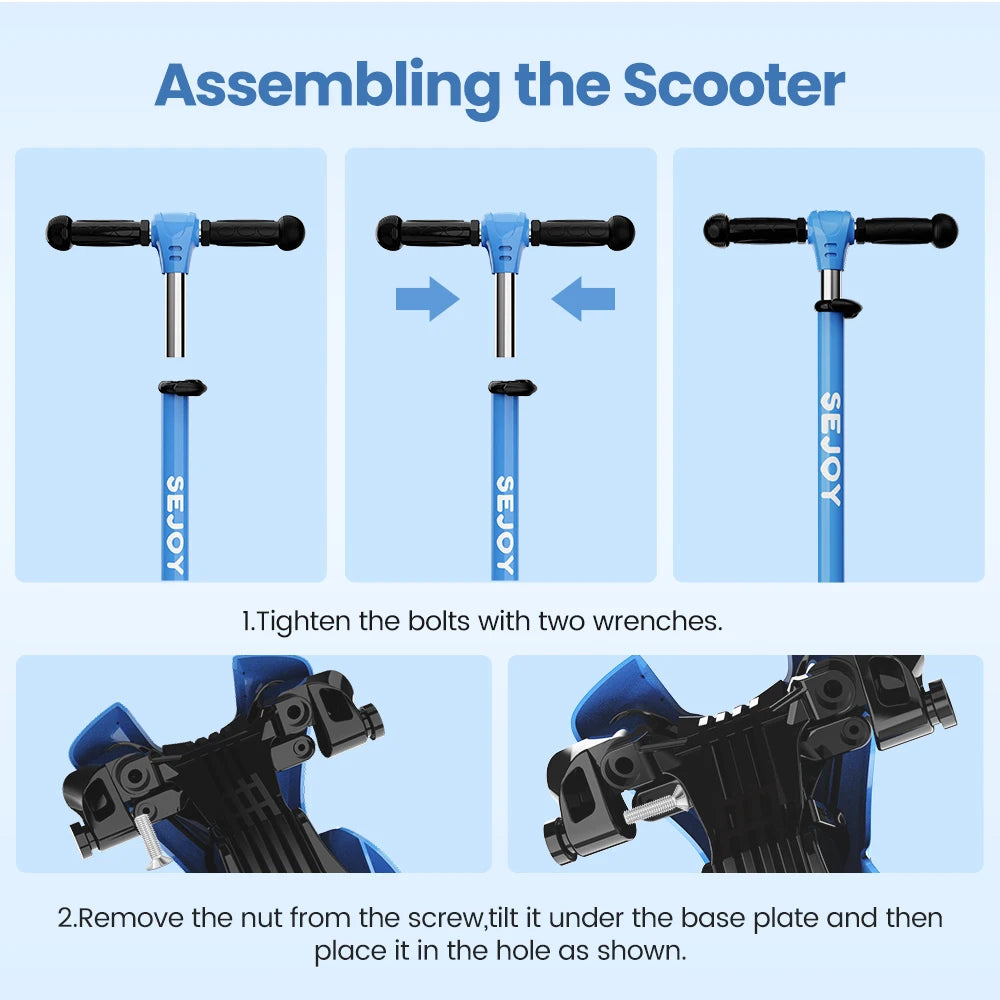 Assembling the Scooter

SEJOY

SEJOY

SEJOY

1.Tighten the bolts with two wrenches.

2.Remove the nut from the screw,tilt it under the base plate and then place it in the hole as shown.