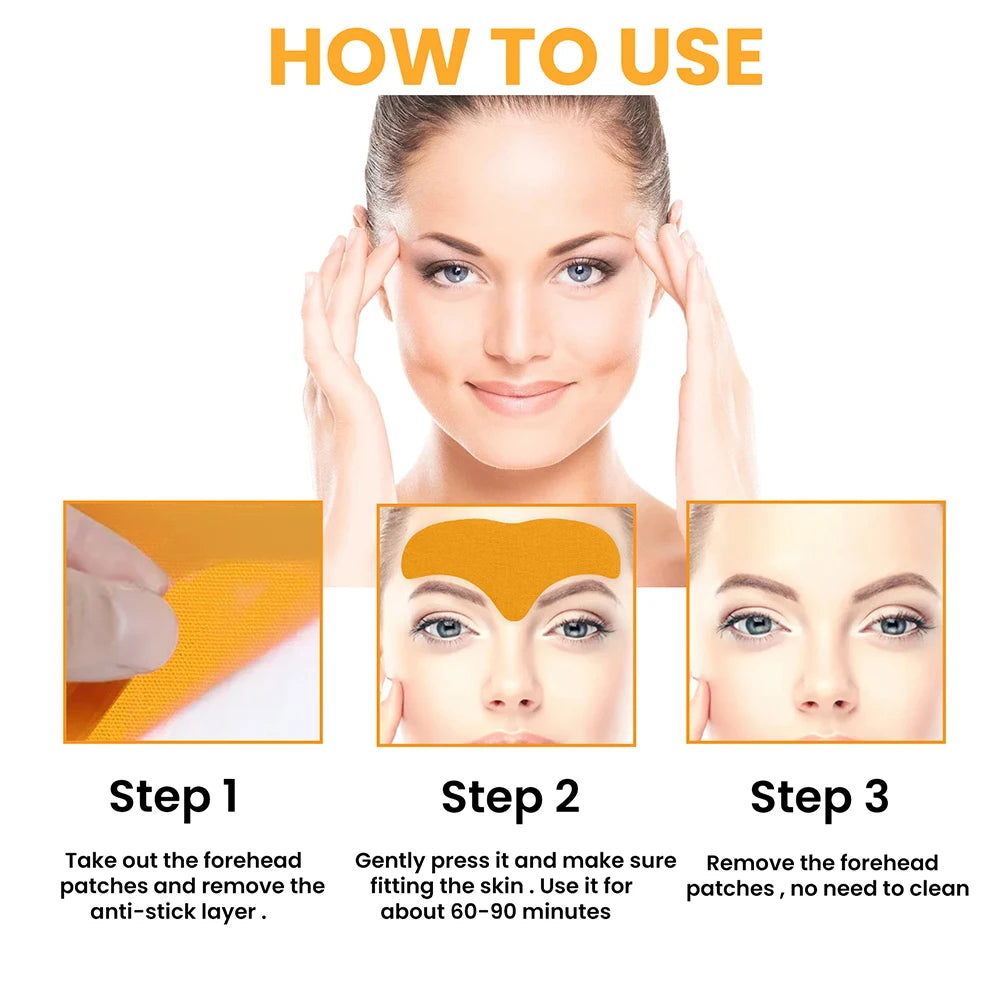 HOW TO USE

Step 1

Take out the forehead patches and remove the anti-stick layer .

Step 2

Gently press it and make sure fitting the skin . Use it for about 60-90 minutes

Step 3

Remove the forehead patches , no need to clean